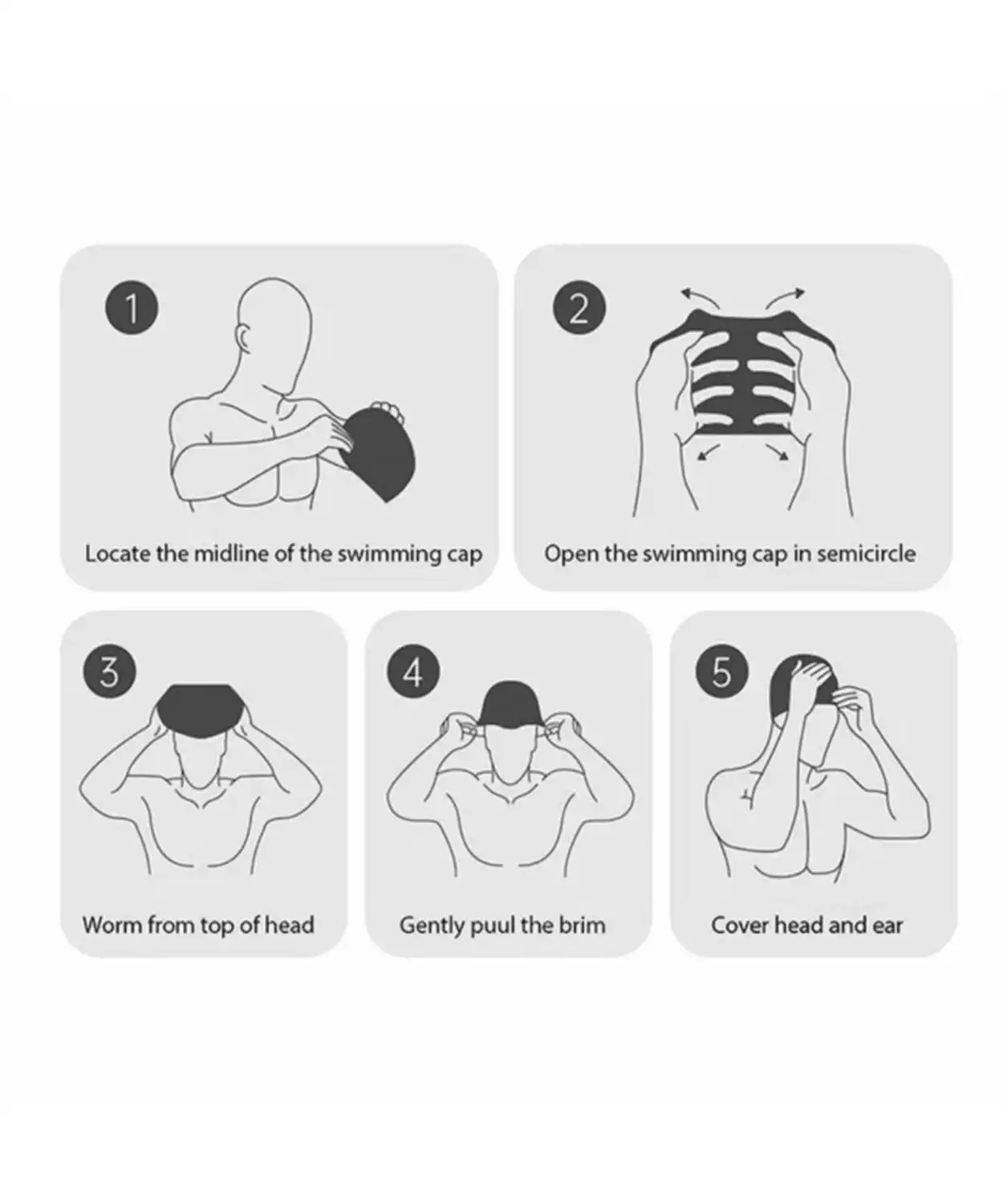 1

Locate the midline of the swimming cap

2

Open the swimming cap in semicircle

3

Worm from top of head

4

Gently puul the brim

5

Cover head and ear